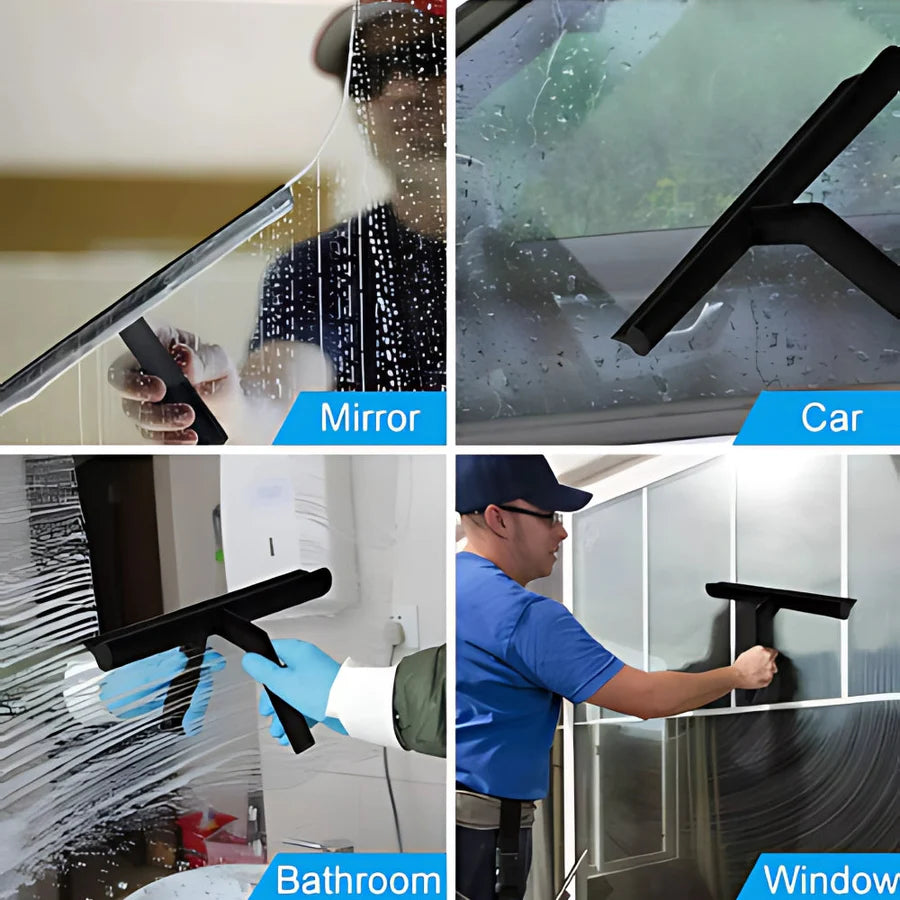 Mirror

Car

Bathroom

Window